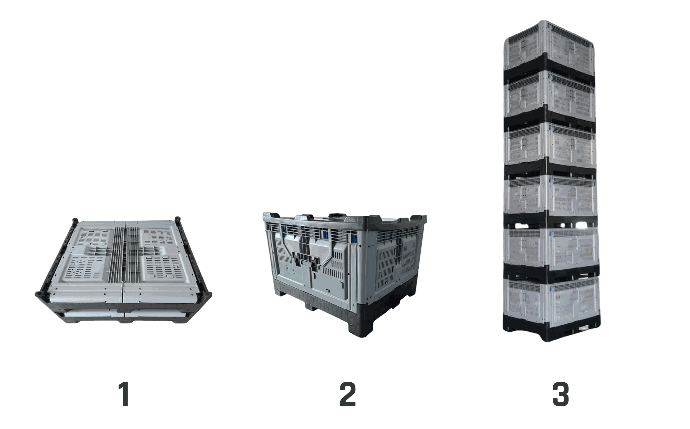 1

2

3